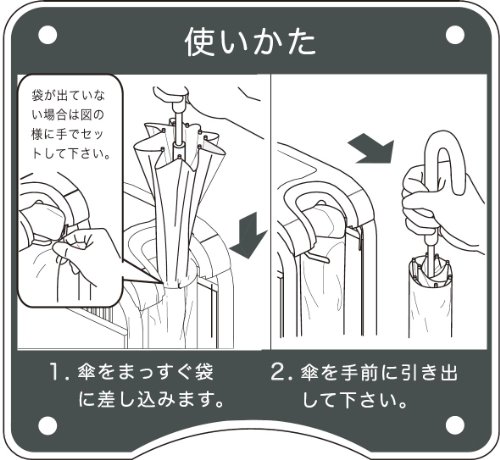 使いかた

袋が出ていない場合は図の様に手でセットして下さい。

1. 傘をまっすぐ袋に差し込みます。

2. 傘を手前に引き出して下さい。