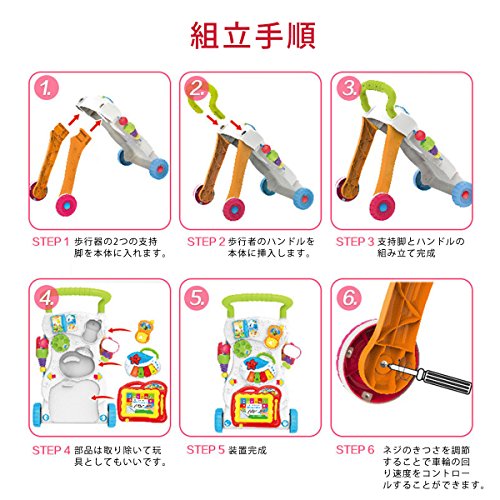 組立手順

1.

STEP 1 歩行器の2つの支持脚を本体に入れます。

2.

STEP 2 歩行者のハンドルを本体に挿入します。

3.

STEP 3 支持脚とハンドルの組み立て完成

4.

STEP 4 部品は取り除いて玩具としてもいいです。

5.

STEP 5 装置完成

6.

STEP 6 ネジのきつさを調節することで車輪の回り速度をコントロールすることができます。