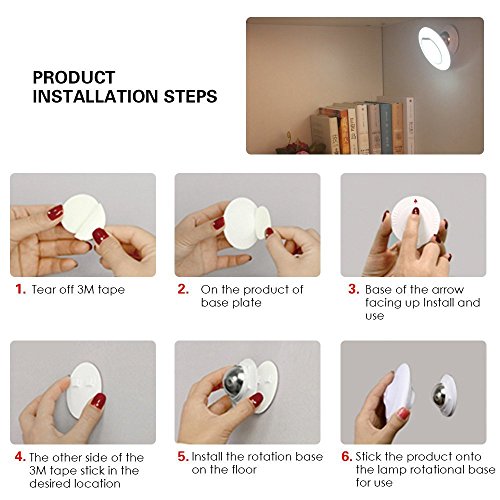 PRODUCT INSTALLATION STEPS

1. Tear off 3M tape

2. On the product of base plate

3. Base of the arrow facing up Install and use

4. The other side of the 3M tape stick in the desired location

5. Install the rotation base on the floor

6. Stick the product onto the lamp rotational base for use