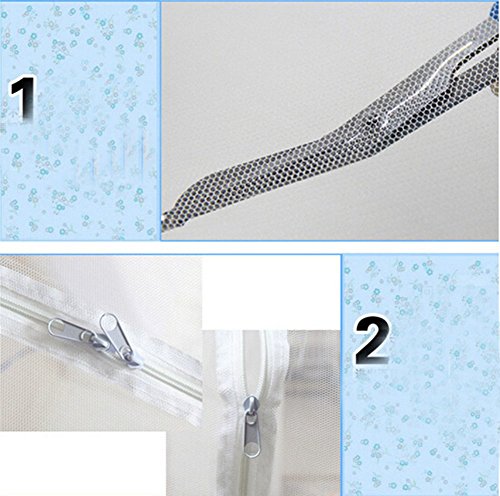 1

2