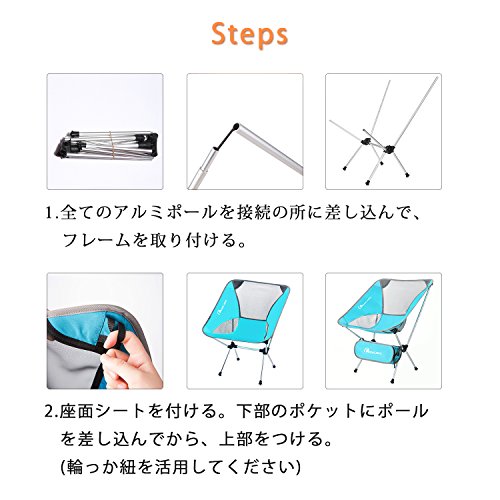 Steps

1.全てのアルミポールを接続の所に差し込んで、フレームを取り付ける。

2.座面シートを付ける。下部のポケットにポールを差し込んでから、上部をつける。
(輪っか紐を活用してください)