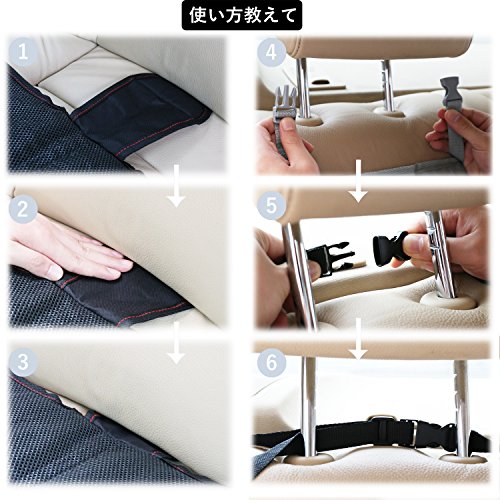 使い方教えて

1

2

3

4

5

6