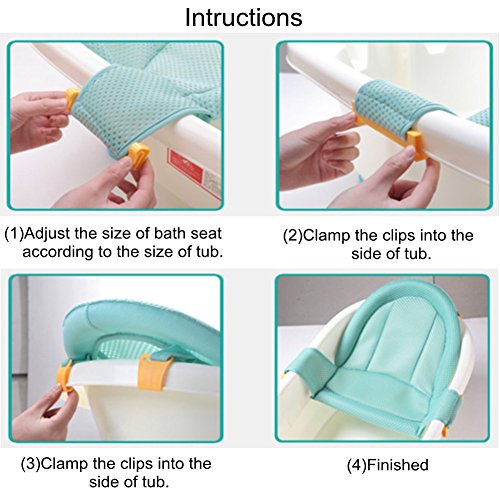 Intructions

(1)Adjust the size of bath seat according to the size of tub.

(2)Clamp the clips into the side of tub.

(3)Clamp the clips into the side of tub.

(4)Finished