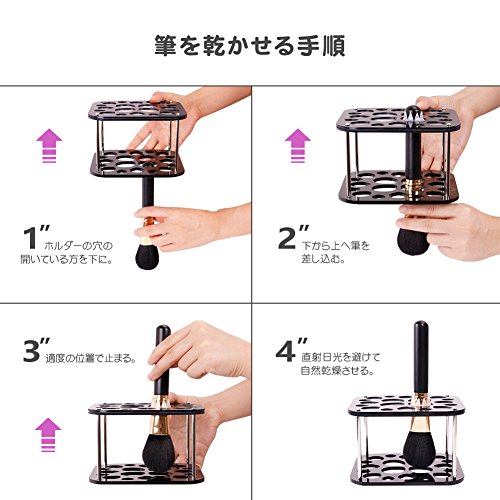 筆を乾かせる手順

1″ ホルダーの穴の開いている方を下に。

2″ 下から上へ筆を差し込む。

3″ 適度の位置で止まる。

4″ 直射日光を避けて自然乾燥させる。