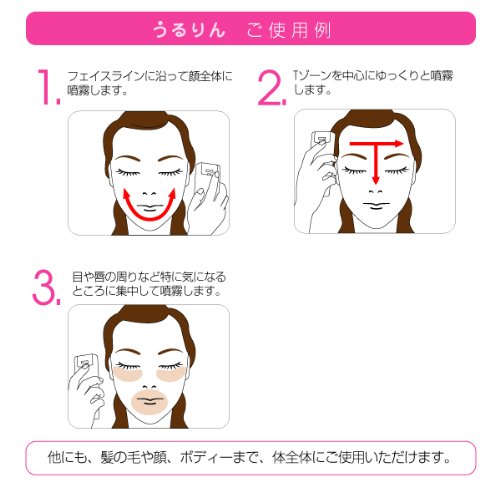 うるりん　ご使用例

1. フェイスラインに沿って顔全体に噴霧します。

2. Tゾーンを中心にゆっくりと噴霧します。

3. 目や唇の周りなど特に気になるところに集中して噴霧します。

他にも、髪の毛や顔、ボディーまで、体全体にご使用いただけます。