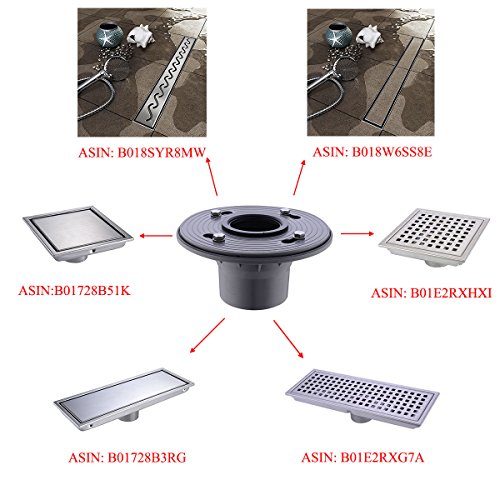 ASIN: B018SYR8MW

ASIN: B018W6SS8E

ASIN:B01728B51K

ASIN: B01E2RXHXI

ASIN: B01728B3RG

ASIN: B01E2RXG7A