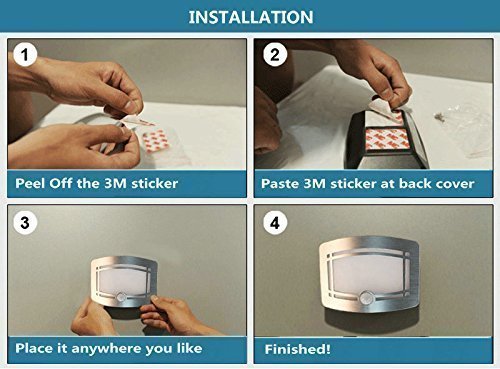 INSTALLATION

1

Peel Off the 3M sticker

2

Paste 3M sticker at back cover

3

Place it anywhere you like

4

Finished!