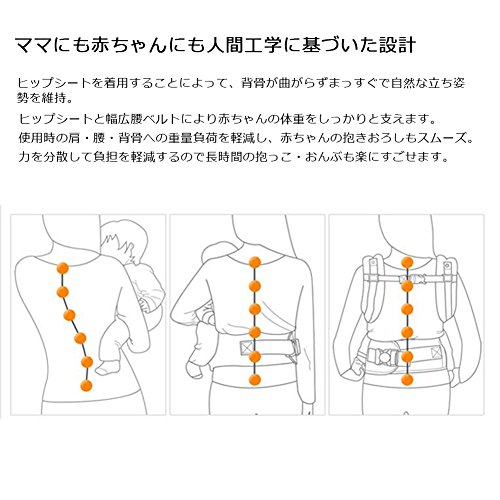 ママにも赤ちゃんにも人間工学に基づいた設計

ヒップシートを着用することによって、背骨が曲がらずまっすぐで自然な立ち姿勢を維持。

ヒップシートと幅広腰ベルトにより赤ちゃんの体重をしっかりと支えます。
使用時の肩・腰・背骨への重量負荷を軽減し、赤ちゃんの抱きおろしもスムーズ。
力を分散して負担を軽減するので長時間の抱っこ・おんぶも楽にすごせます。