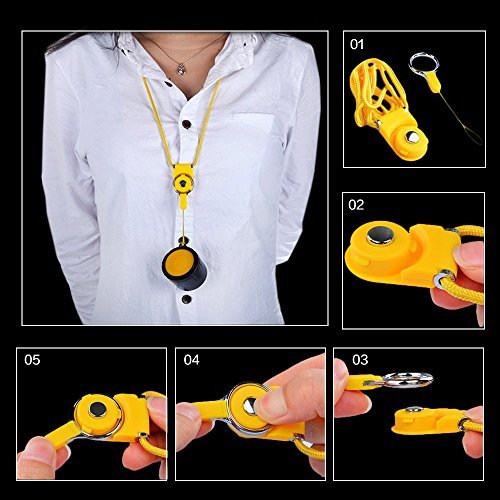 01

02

05

04

03