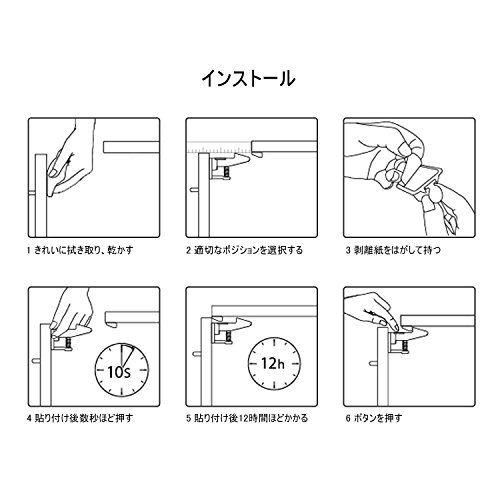 インストール

1 きれいに拭き取り、乾かす

2 適切なポジションを選択する

3 剥離紙をはがして持つ

10s

4 貼り付け後数秒ほど押す

12h

5 貼り付け後12時間ほどかかる

6 ボタンを押す