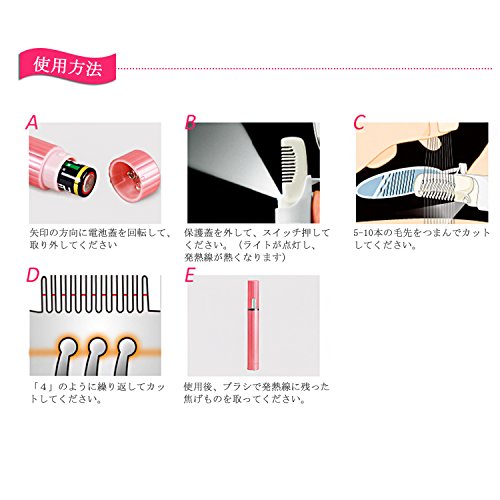 使用方法

A

矢印の方向に電池蓋を回転して、取り外してください

B

保護蓋を外して、スイッチ押してください。（ライトが点灯し、発熱線が熱くなります）

C

5-10本の毛先をつまんでカットしてください。

D

「4」のように繰り返してカットしてください。

E

使用後、ブラシで発熱線に残った焦げものを取ってください。