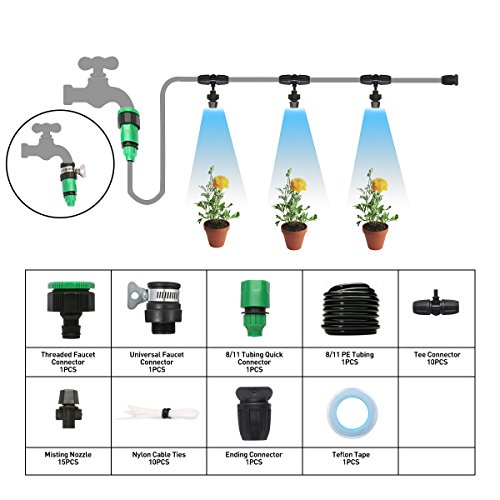 | Threaded Faucet Connector 1PCS | Universal Faucet Connector 1PCS | 8/11 Tubing Quick Connector 1PCS | 8/11 PE Tubing 1PCS | Tee Connector 10PCS |
|---|---|---|---|---|
| Misting Nozzle 15PCS | Nylon Cable Ties 10PCS | Ending Connector 1PCS | Teflon Tape 1PCS | |