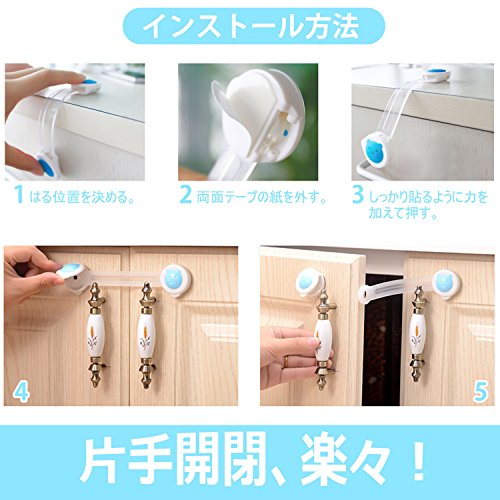 インストール方法

1 はる位置を決める。

2 両面テープの紙を外す。

3 しっかり貼るように力を加えて押す。

4

5

片手開閉、楽々！