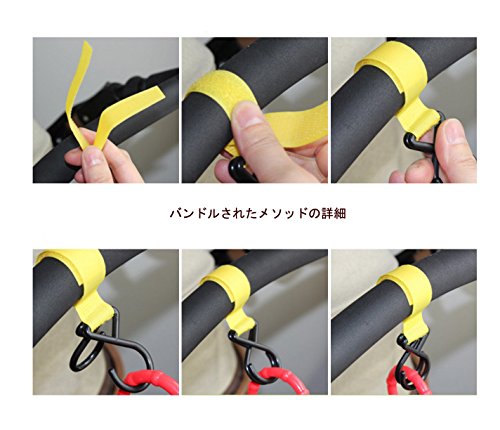 バンドルされたメソッドの詳細