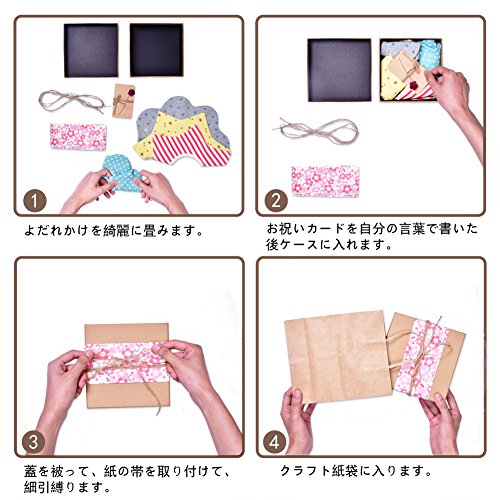 1

よだれかけを綺麗に畳みます。

2

お祝いカードを自分の言葉で書いた後ケースに入れます。

3

蓋を被って、紙の帯を取り付けて、細引縛ります。

4

クラフト紙袋に入ります。