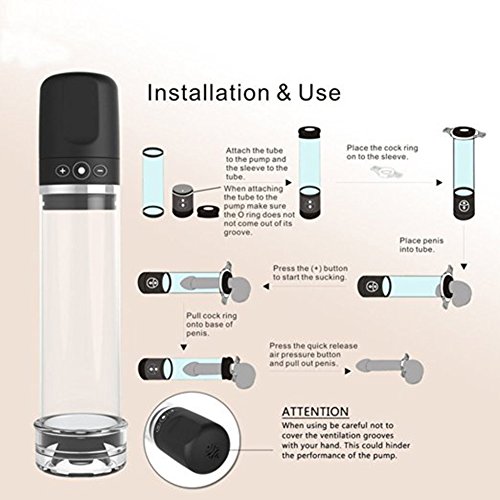 Installation & Use

Attach the tube to the pump and the sleeve to the tube.

When attaching the tube to the pump make sure the O ring does not not come out of its groove.

Place the cock ring on to the sleeve.

Place penis into tube.

Press the (+) button to start the sucking.

Pull cock ring onto base of penis.

Press the quick release air pressure button and pull out penis.

ATTENTION
When using be careful not to cover the ventilation grooves with your hand. This could hinder the performance of the pump.