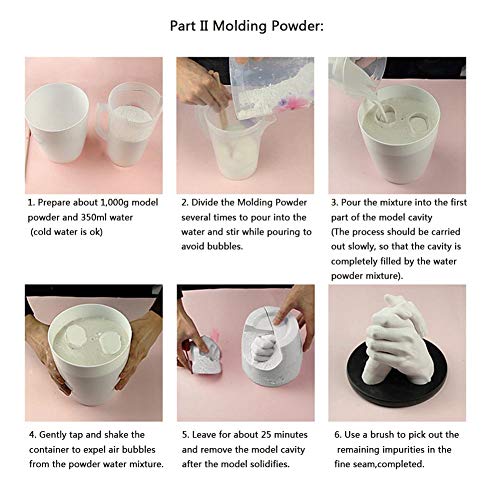 Part II Molding Powder:

1. Prepare about 1,000g model powder and 350ml water (cold water is ok)

2. Divide the Molding Powder several times to pour into the water and stir while pouring to avoid bubbles.

3. Pour the mixture into the first part of the model cavity (The process should be carried out slowly, so that the cavity is completely filled by the water powder mixture).

4. Gently tap and shake the container to expel air bubbles from the powder water mixture.

5. Leave for about 25 minutes and remove the model cavity after the model solidifies.

6. Use a brush to pick out the remaining impurities in the fine seam,completed.