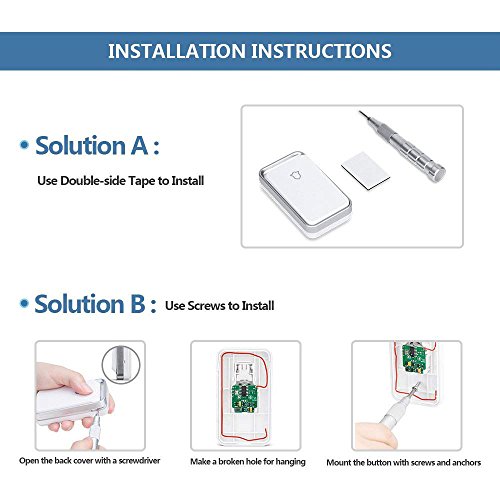 INSTALLATION INSTRUCTIONS

• Solution A :

Use Double-side Tape to Install

• Solution B : Use Screws to Install

Open the back cover with a screwdriver

Make a broken hole for hanging

Mount the button with screws and anchors