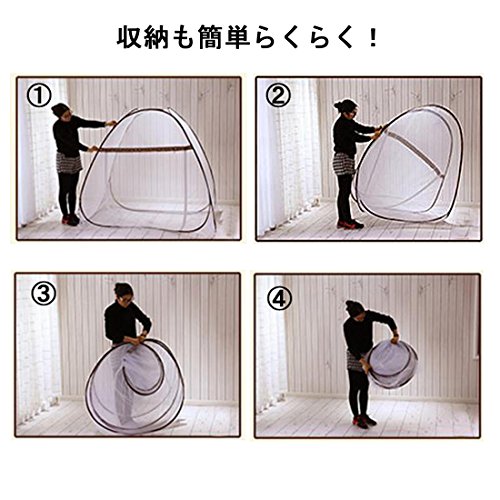 収納も簡単らくらく！

①

②

③

④