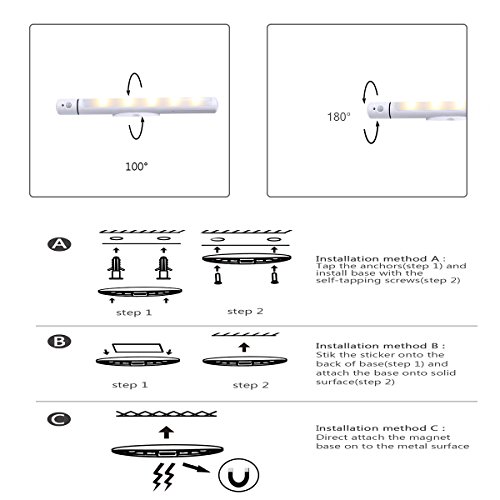 100°

180°

A

step 1

step 2

Installation method A :
Tap the anchors(step 1) and install base with the self-tapping screws(step 2)

B

step 1

step 2

Installation method B :
Stik the sticker onto the back of base(step 1) and attach the base onto solid surface(step 2)

C

Installation method C :
Direct attach the magnet base on to the metal surface