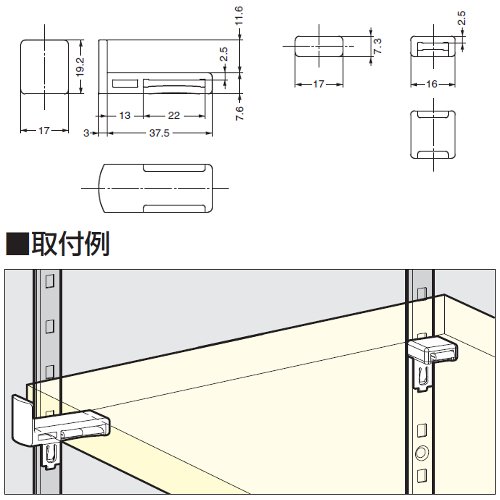 19.2
17
11.6
2.5
7.6
13
22
3
37.5
7.3
17
2.5
16

■取付例