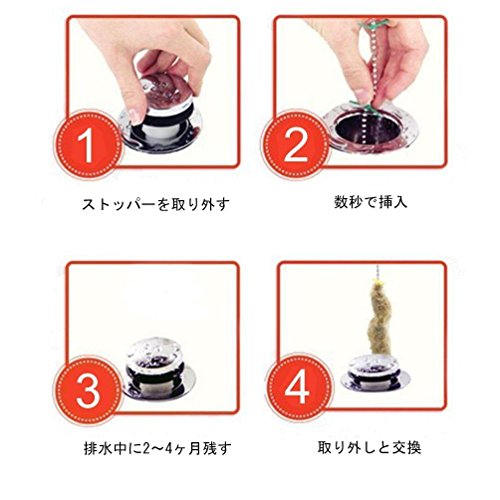 1

ストッパーを取り外す

2

数秒で挿入

3

排水中に2～4ヶ月残す

4

取り外しと交換