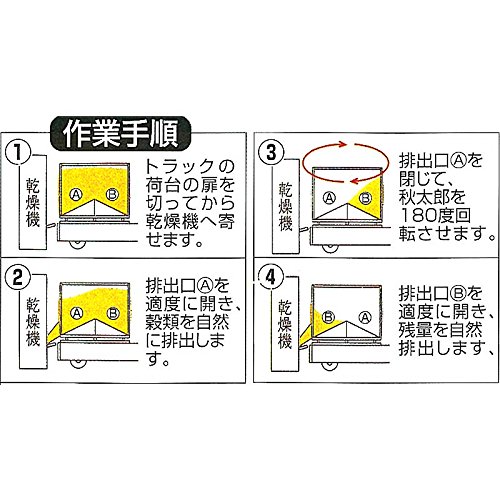 作業手順

1
乾燥機
Ⓐ Ⓑ
トラックの荷台の扉を切ってから乾燥機へ寄せます。

2
乾燥機
Ⓐ Ⓑ
排出口Ⓐを適度に開き、穀類を自然に排出します。

3
乾燥機
Ⓐ Ⓑ
排出口Ⓐを閉じて、秋太郎を180度回転させます。

4
乾燥機
Ⓑ Ⓐ
排出口Ⓑを適度に開き、残量を自然排出します、