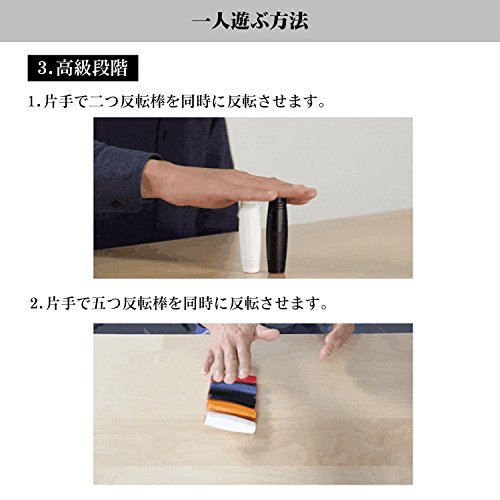 一人遊ぶ方法

3.高級段階

1.片手で二つ反転棒を同時に反転させます。

2.片手で五つ反転棒を同時に反転させます。