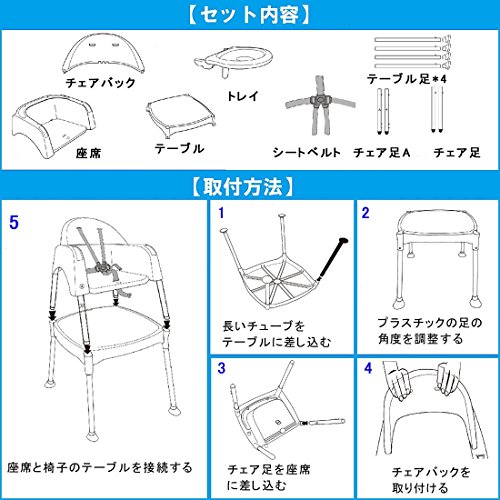 【セット内容】

チェアバック

トレイ

テーブル足*4

座席

テーブル

シートベルト

チェア足A

チェア足

【取付方法】

5

座席と椅子のテーブルを接続する

1

長いチューブをテーブルに差し込む

2

プラスチックの足の角度を調整する

3

チェア足を座席に差し込む

4

チェアバックを取り付ける