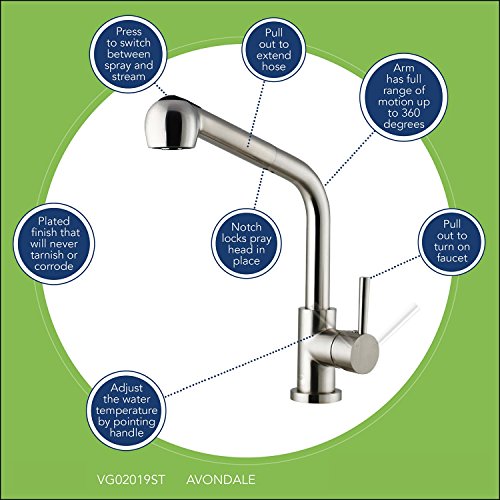 Press to switch between spray and stream

Pull out to extend hose

Arm has full range of motion up to 360 degrees

Plated finish that will never tarnish or corrode

Notch locks pray head in place

Pull out to turn on faucet

Adjust the water temperature by pointing handle

VG02019ST AVONDALE