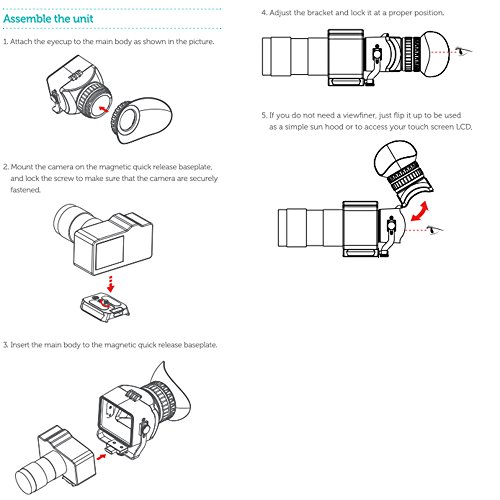 Assemble the unit

1. Attach the eyecup to the main body as shown in the picture.

2. Mount the camera on the magnetic quick release baseplate, and lock the screw to make sure that the camera are securely fastened.

3. Insert the main body to the magnetic quick release baseplate.

4. Adjust the bracket and lock it at a proper position.

5. If you do not need a viewfiner, just flip it up to be used as a simple sun hood or to access your touch screen LCD.