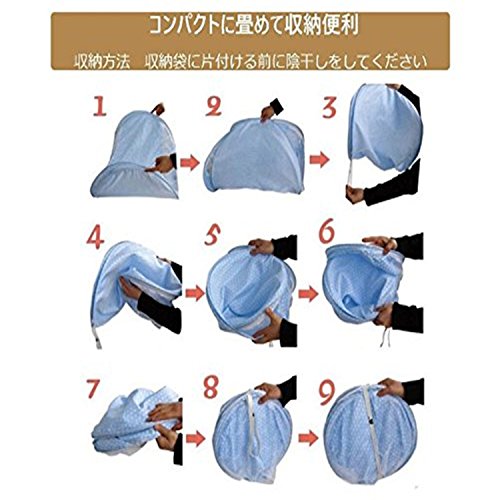 コンパクトに畳めて収納便利

収納方法　収納袋に片付ける前に陰干しをしてください

1

2

3

4

5

6

7

8

9