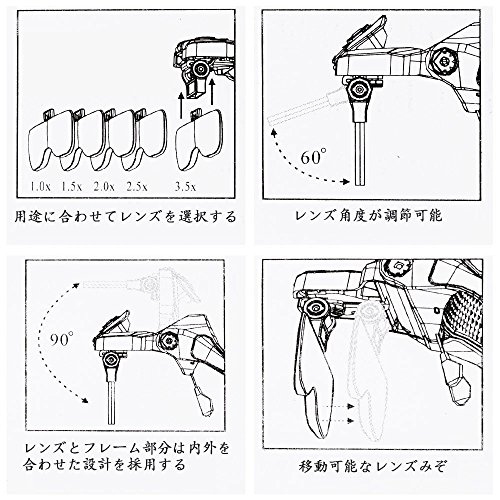 1.0x 1.5x 2.0x 2.5x 3.5x

用途に合わせてレンズを選択する

60°

レンズ角度が調節可能

90°

レンズとフレーム部分は内外を合わせた設計を採用する

移動可能なレンズみぞ