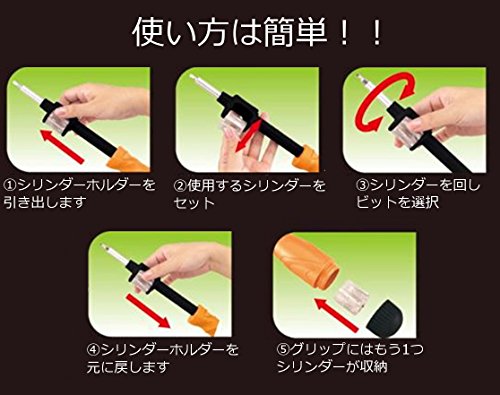 使い方は簡単！！

①シリンダーホルダーを引き出します

②使用するシリンダーをセット

③シリンダーを回しビットを選択

④シリンダーホルダーを元に戻します

⑤グリップにはもう1つシリンダーが収納