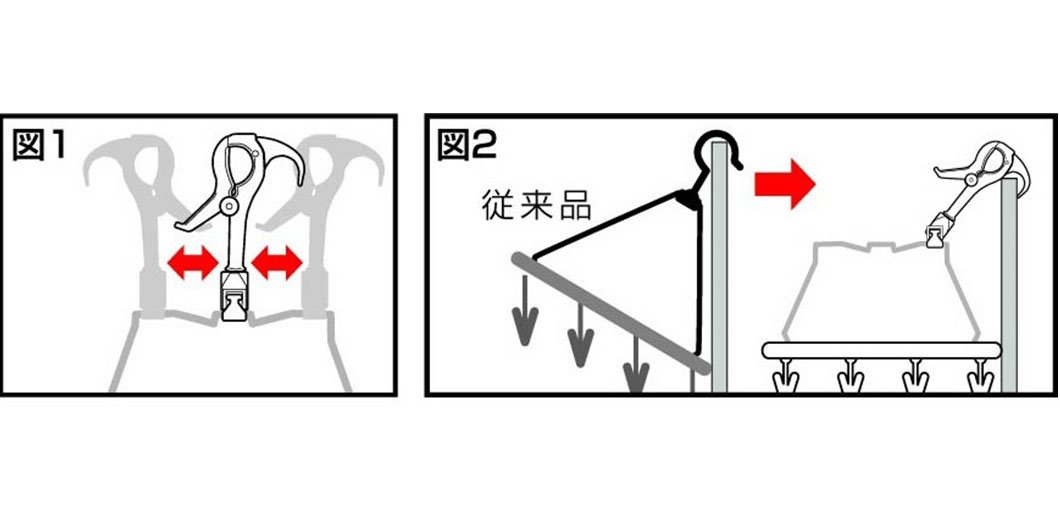 図1

図2

従来品