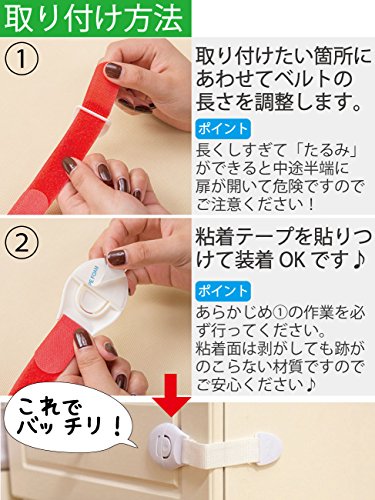 取り付け方法

①

取り付けたい箇所にあわせてベルトの長さを調整します。

ポイント

長くしすぎて「たるみ」ができると中途半端に扉が開いて危険ですのでご注意ください！

②

PE FOAM

粘着テープを貼りつけて装着 OK です♪

ポイント

あらかじめ①の作業を必ず行ってください。
粘着面は剥がしても跡がのこらない材質ですのでご安心ください♪

これでバッチリ！