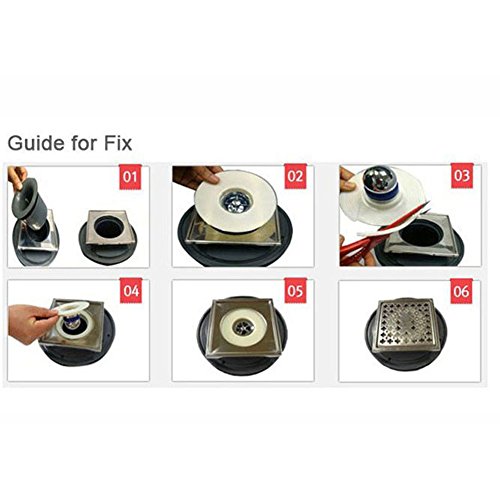 Guide for Fix

01

02

03

04

05

06