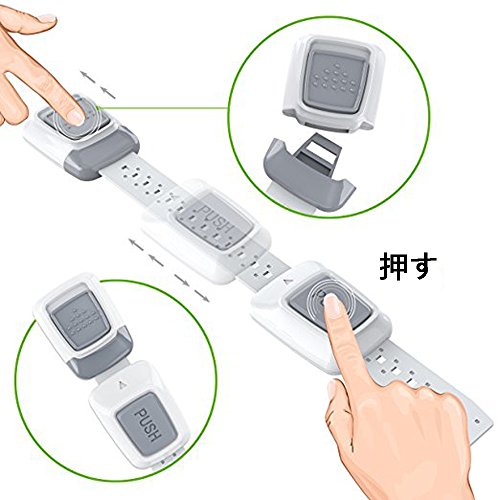 PUSH

押す

PUSH