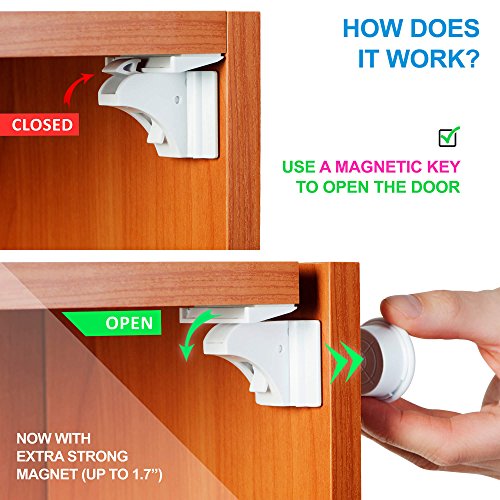 HOW DOES IT WORK?

CLOSED

USE A MAGNETIC KEY TO OPEN THE DOOR

OPEN

NOW WITH EXTRA STRONG MAGNET (UP TO 1.7")