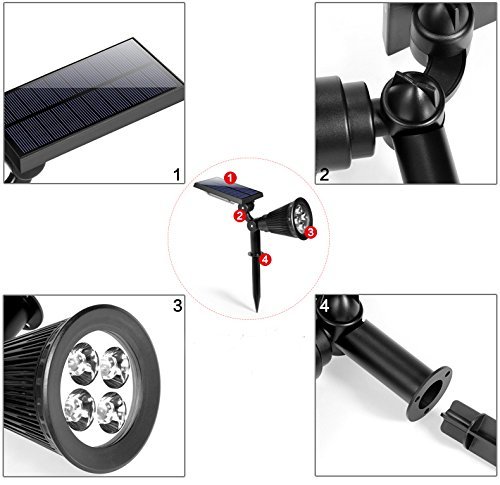 1

2

1
2
3
4

3

4