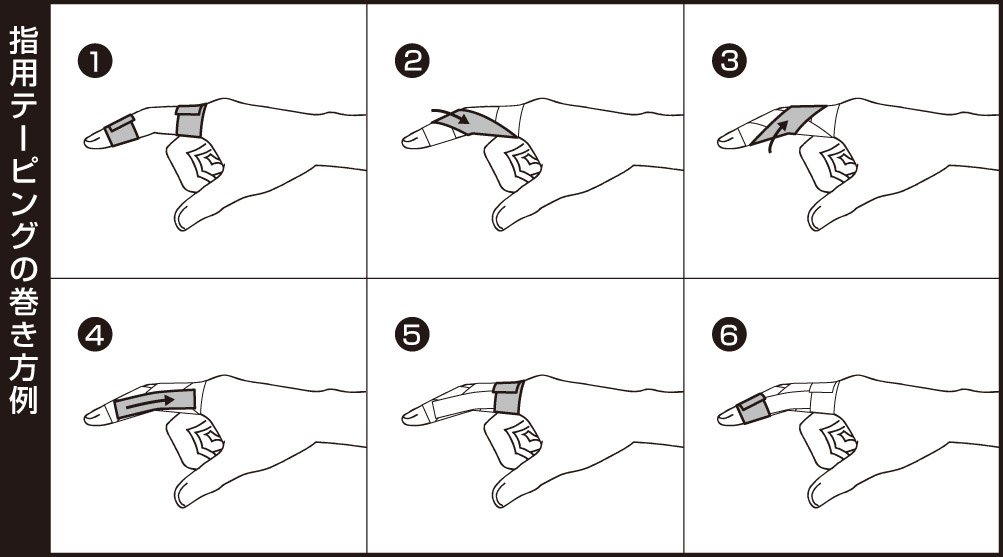 指用テーピングの巻き方例

❶

❷

❸

❹

❺

❻