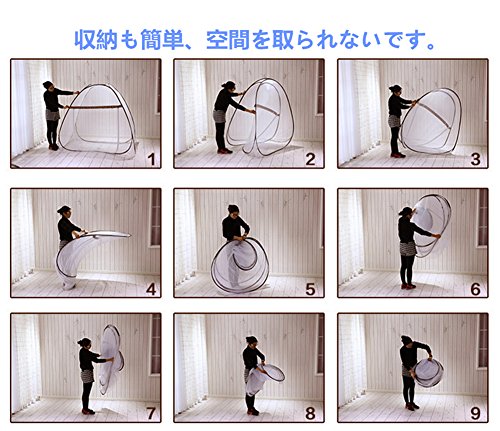 収納も簡単、空間を取られないです。

1

2

3

4

5

6

7

8

9