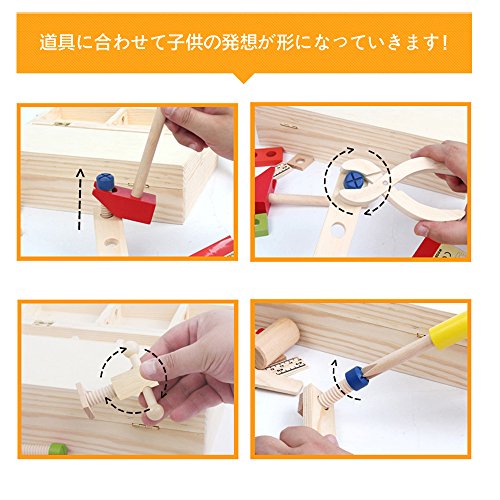 道具に合わせて子供の発想が形になっていきます！