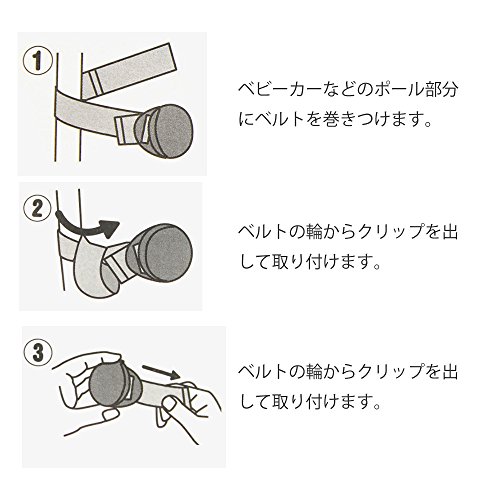 ①

ベビーカーなどのポール部分にベルトを巻きつけます。

②

ベルトの輪からクリップを出して取り付けます。

③

ベルトの輪からクリップを出して取り付けます。