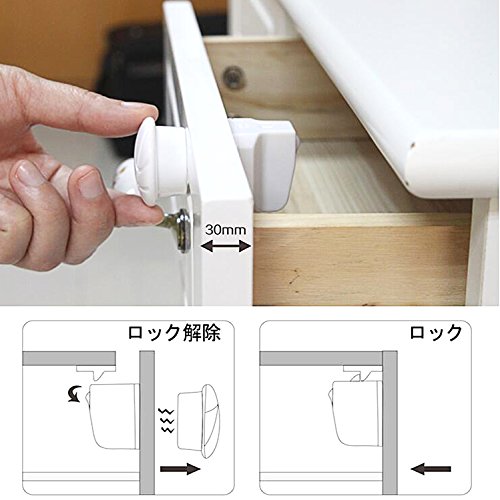 30mm

ロック解除

ロック