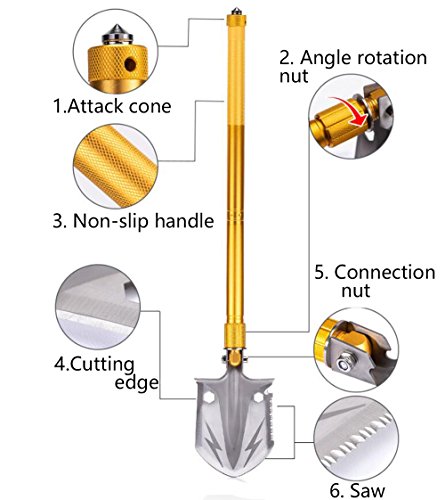 1.Attack cone

2. Angle rotation nut

3. Non-slip handle

4.Cutting edge

5. Connection nut

6. Saw