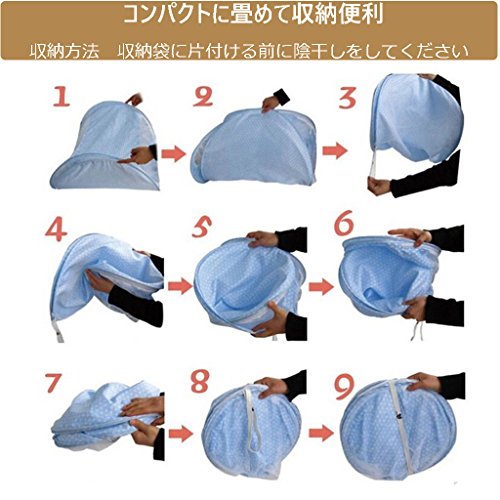 コンパクトに畳めて収納便利

収納方法　収納袋に片付ける前に陰干しをしてください

1

2

3

4

5

6

7

8

9