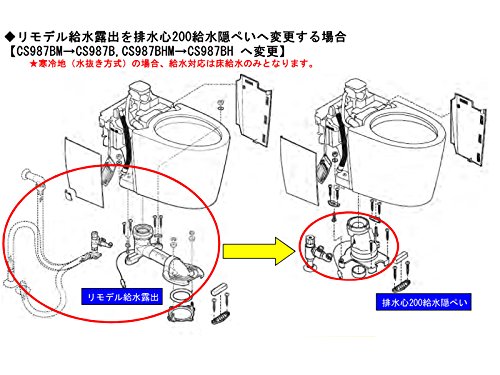 ◆リモデル給水露出を排水心200給水隠ぺいへ変更する場合
【CS987BM→CS987B,CS987BHM→CS987BH へ変更】
★寒冷地（水抜き方式）の場合、給水対応は床給水のみとなります。

リモデル給水露出

排水心200給水隠ぺい