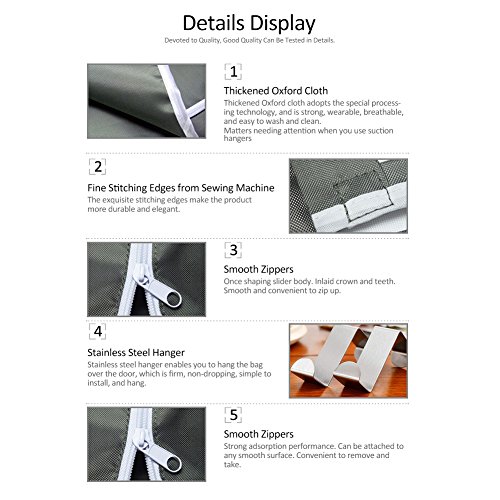 Details Display

Devoted to Quality, Good Quality Can Be Tested in Details.

1

Thickened Oxford Cloth

Thickened Oxford cloth adopts the special processing technology, and is strong, wearable, breathable, and easy to wash and clean.
Matters needing attention when you use suction hangers

2

Fine Stitching Edges from Sewing Machine

The exquisite stitching edges make the product more durable and elegant.

3

Smooth Zippers

Once shaping slider body. Inlaid crown and teeth. Smooth and convenient to zip up.

4

Stainless Steel Hanger

Stainless steel hanger enables you to hang the bag over the door, which is firm, non-dropping, simple to install, and hang.

5

Smooth Zippers

Strong adsorption performance. Can be attached to any smooth surface. Convenient to remove and take.