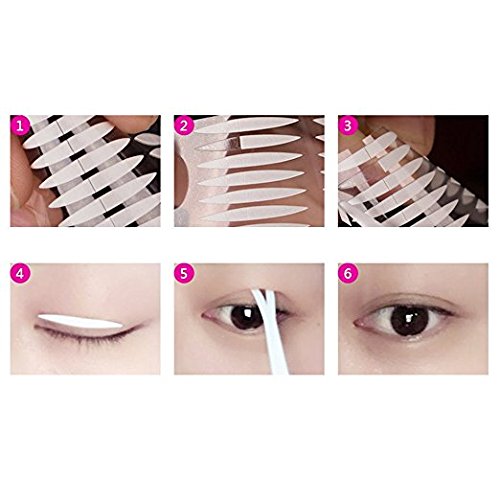 1
2
3
4
5
6